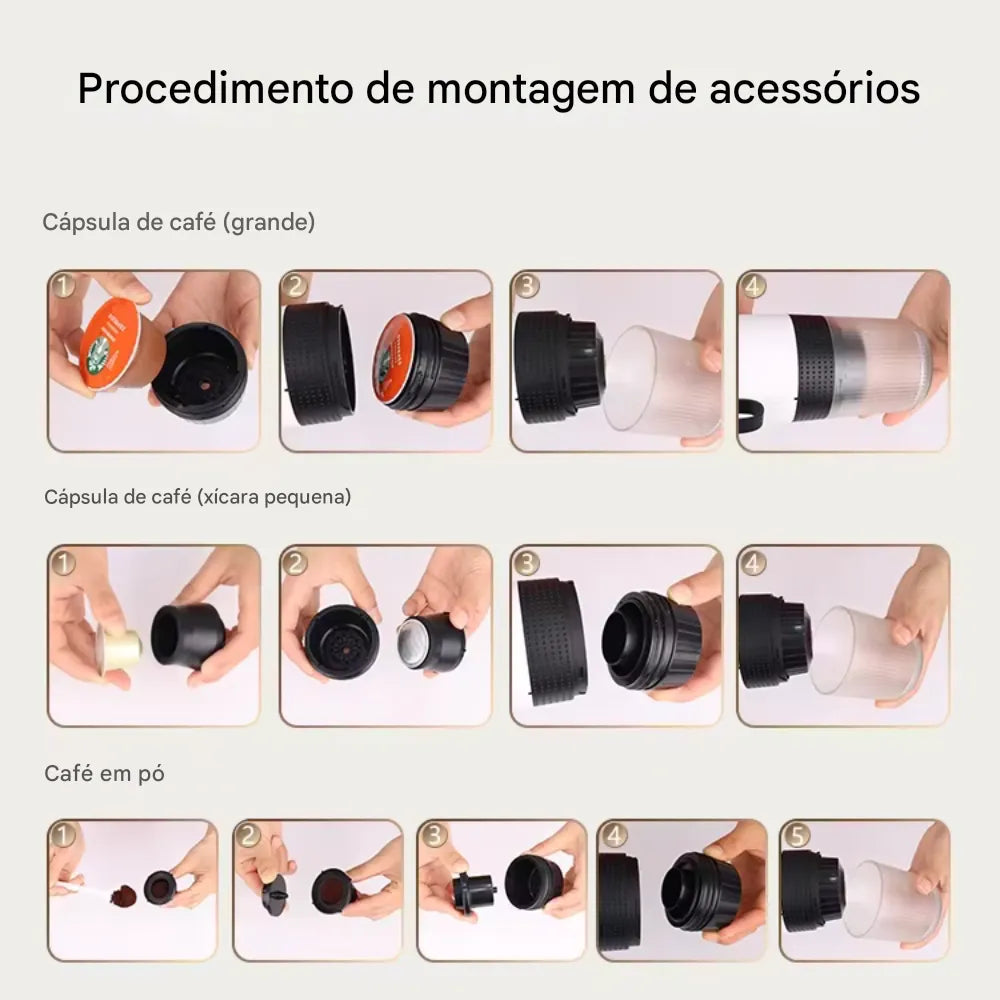 Procedimento de montagem de acessórios

Cápsula de café (grande)

1

2

3

4

Cápsula de café (xícara pequena)

1

2

3

4

Café em pó

1

2

3

4

5