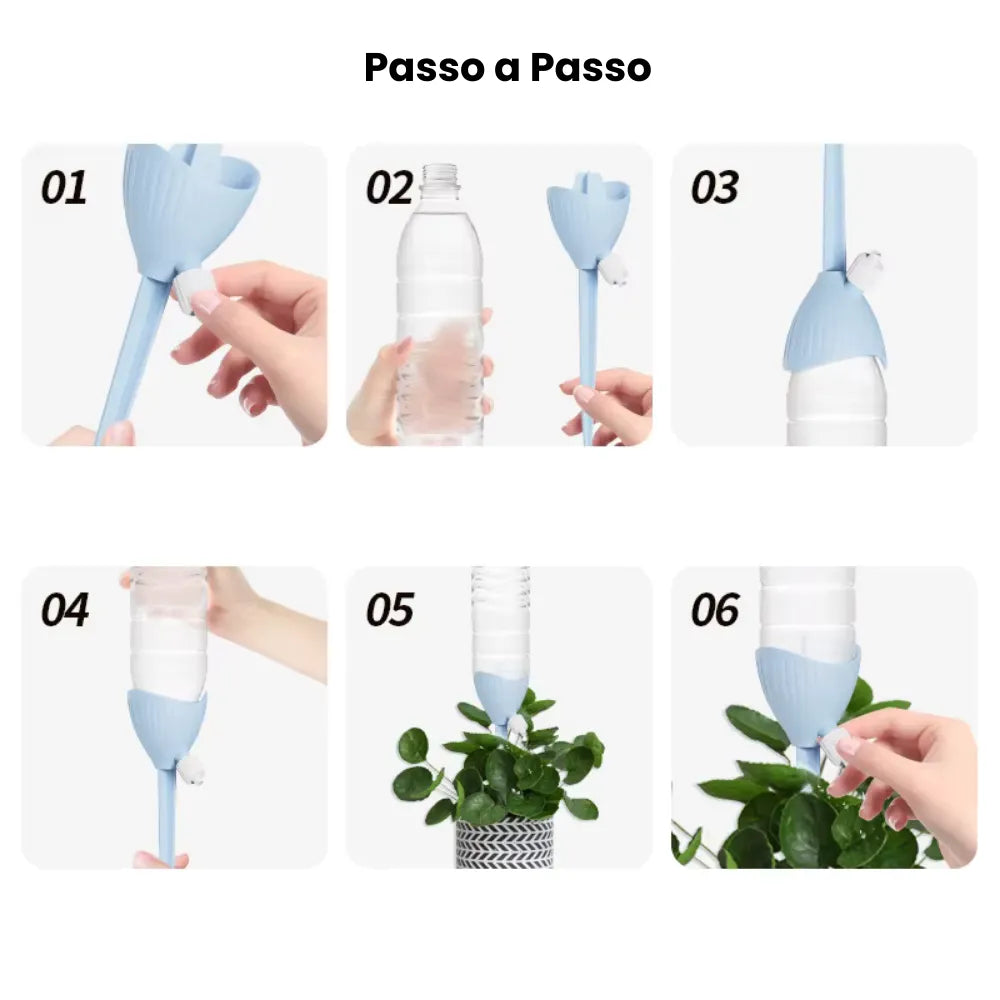 Passo a Passo

01

02

03

04

05

06